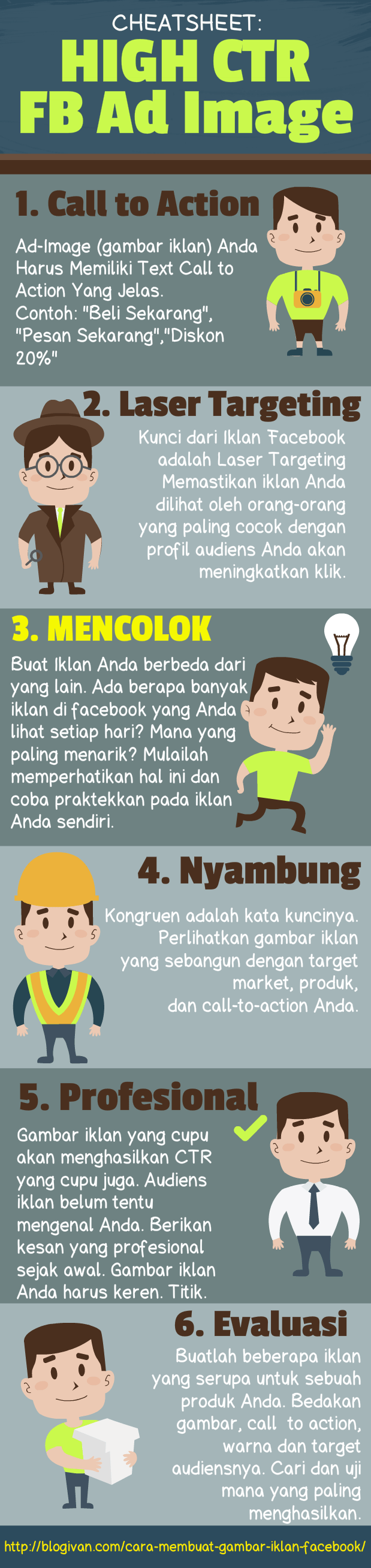 CHEATSHEET:
HIGH CTR
FB Ad Image

1. Call to Action

Ad-Image (gambar iklan) Anda Harus Memiliki Text Call to Action Yang Jelas.
Contoh: "Beli Sekarang", "Pesan Sekarang","Diskon 20%"

2. Laser Targeting

Kunci dari Iklan Facebook adalah Laser Targeting Memastikan iklan Anda dilihat oleh orang-orang yang paling cocok dengan profil audiens Anda akan meningkatkan klik.

3. MENCOLOK

Buat Iklan Anda berbeda dari yang lain. Ada berapa banyak iklan di facebook yang Anda lihat setiap hari? Mana yang paling menarik? Mulailah memperhatikan hal ini dan coba praktekkan pada iklan Anda sendiri.

4. Nyambung

Kongruen adalah kata kuncinya. Perlihatkan gambar iklan yang sebangun dengan target market, produk, dan call-to-action Anda.

5. Profesional

Gambar iklan yang cupu akan menghasilkan CTR yang cupu juga. Audiens iklan belum tentu mengenal Anda. Berikan kesan yang profesional sejak awal. Gambar iklan Anda harus keren. Titik.

6. Evaluasi

Buatlah beberapa iklan yang serupa untuk sebuah produk Anda. Bedakan gambar, call to action, warna dan target audiensnya. Cari dan uji mana yang paling menghasilkan.

http://blogivan.com/cara-membuat-gambar-iklan-facebook/